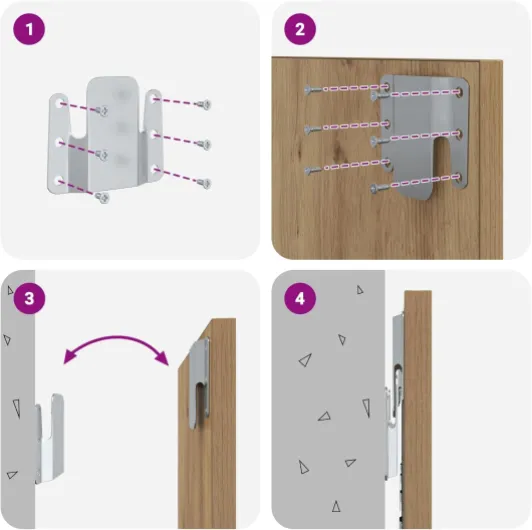 1

2

3

4