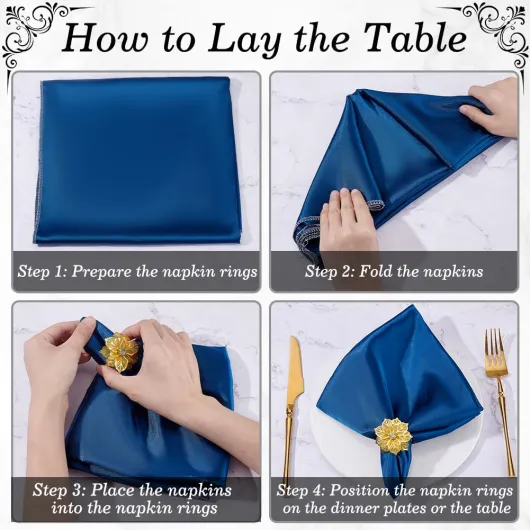 How to Lay the Table

Step 1: Prepare the napkin rings

Step 2: Fold the napkins

Step 3: Place the napkins into the napkin rings

Step 4: Position the napkin rings on the dinner plates or the table